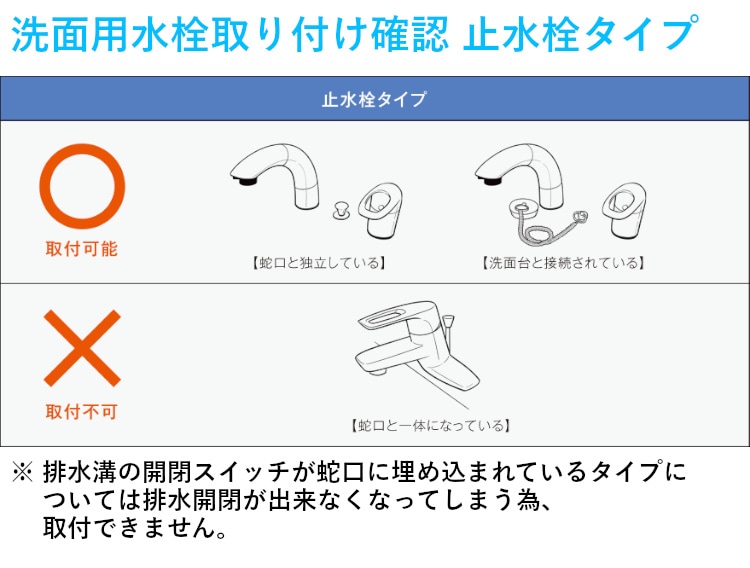 洗面用水栓取り付け確認 止水栓タイプ

止水栓タイプ

取付可能

【蛇口と独立している】

【洗面台と接続されている】

取付不可

【蛇口と一体になっている】

※ 排水溝の開閉スイッチが蛇口に埋め込まれているタイプについては排水開閉が出来なくなってしまう為、取付できません。